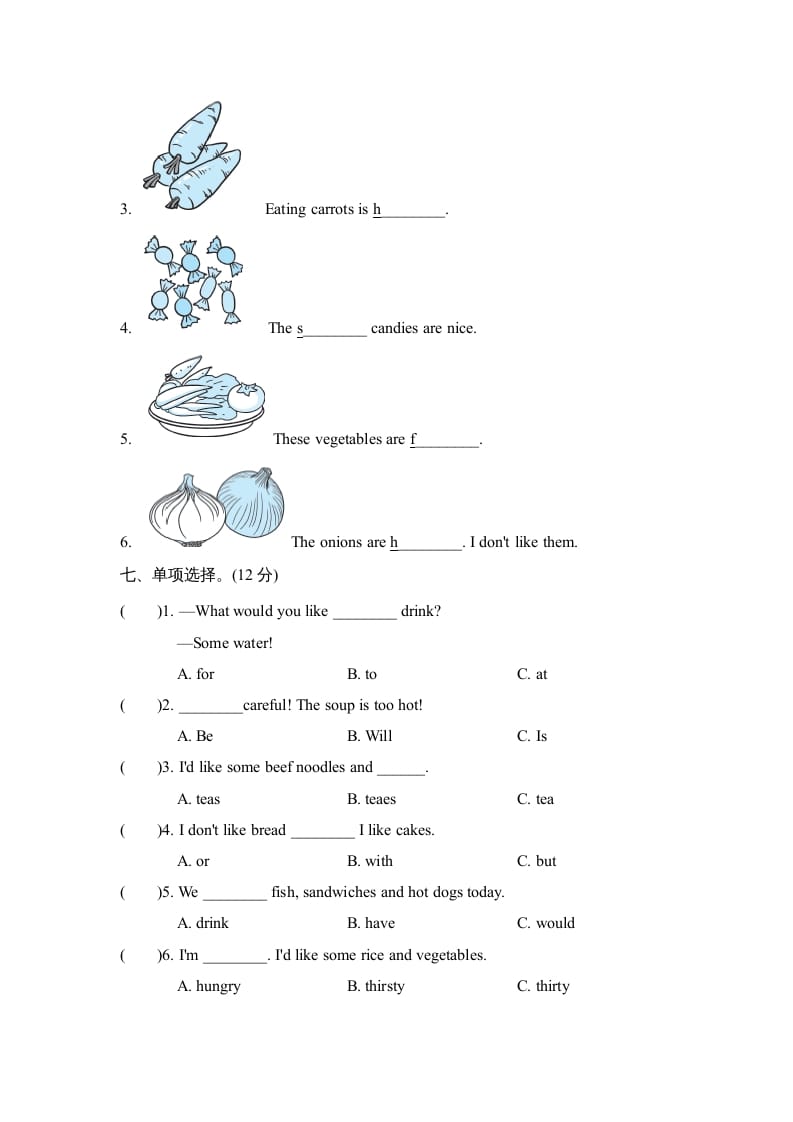 3. Eating carrots is h________.

4. The s________ candies are nice.

5. These vegetables are f________.

6. The onions are h________. I don't like them.

七、单项选择。(12 分)

(　　)1. —What would you like ________ drink?

—Some water!

A. for　　B. to　　C. at

(　　)2. ________careful! The soup is too hot!

A. Be　　B. Will　　C. Is

(　　)3. I'd like some beef noodles and ______.

A. teas　　B. teaes　　C. tea

(　　)4. I don't like bread ________ I like cakes.

A. or　　B. with　　C. but

(　　)5. We ________ fish, sandwiches and hot dogs today.

A. drink　　B. have　　C. would

(　　)6. I'm ________. I'd like some rice and vegetables.

A. hungry　　B. thirsty　　C. thirty