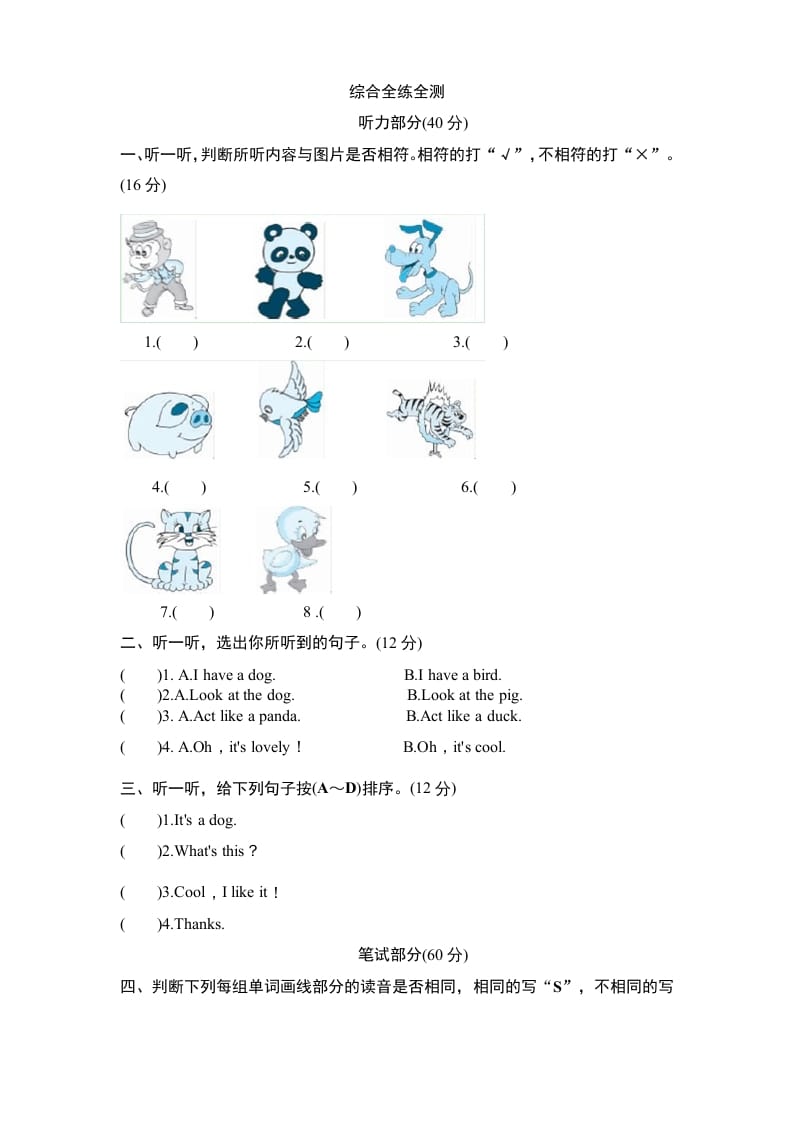 综合全练全测

听力部分(40 分)

一、听一听，判断所听内容与图片是否相符。相符的打“√”，不相符的打“×”。(16 分)

1.(　　)　　2.(　　)　　3.(　　)

4.(　　)　　5.(　　)　　6.(　　)

7.(　　)　　8 .(　　)

二、听一听，选出你所听到的句子。(12 分)

(　　)1. A.I have a dog.　　B.I have a bird.
(　　)2.A.Look at the dog.　　B.Look at the pig.
(　　)3. A.Act like a panda.　　B.Act like a duck.
(　　)4. A.Oh，it's lovely！　　B.Oh，it's cool.

三、听一听，给下列句子按(A～D)排序。(12 分)

(　　)1.It's a dog.
(　　)2.What's this？
(　　)3.Cool，I like it！
(　　)4.Thanks.

笔试部分(60 分)

四、判断下列每组单词画线部分的读音是否相同，相同的写“S”，不相同的写