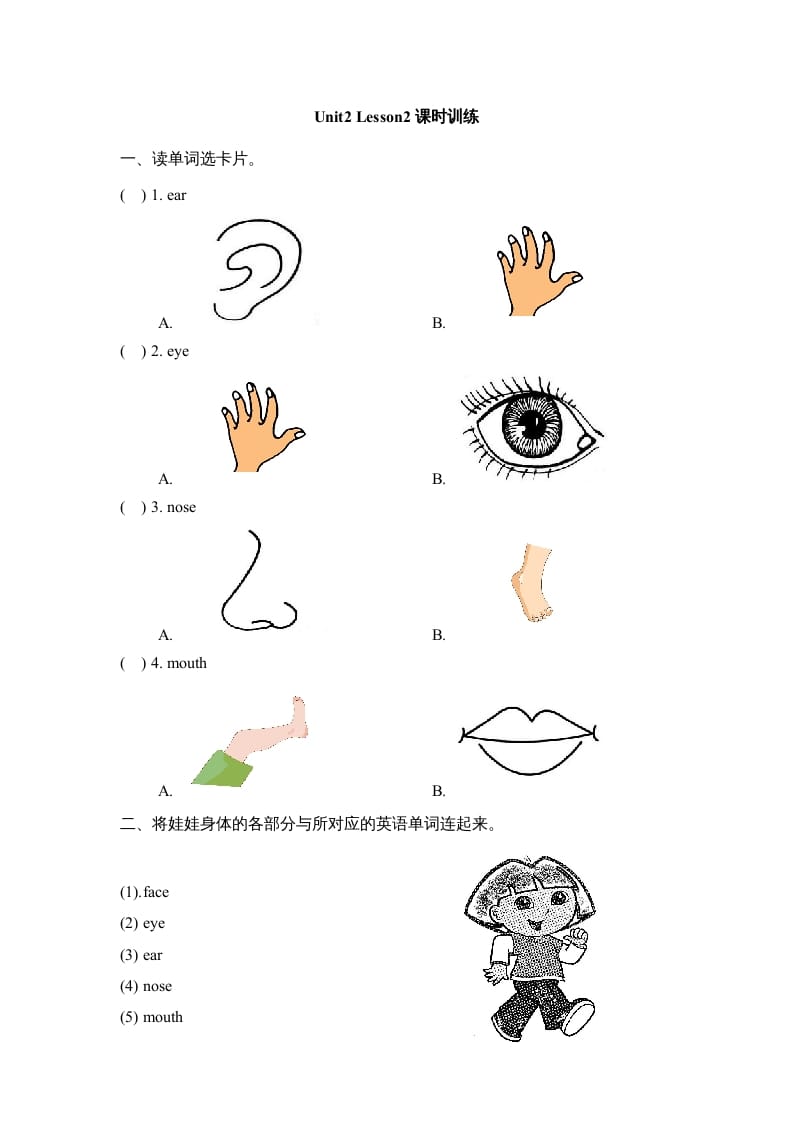 Unit2 Lesson2 课时训练

一、读单词选卡片。

(　) 1. ear

A.　　B.

(　) 2. eye

A.　　B.

(　) 3. nose

A.　　B.

(　) 4. mouth

A.　　B.

二、将娃娃身体的各部分与所对应的英语单词连起来。

(1).face

(2) eye

(3) ear

(4) nose

(5) mouth