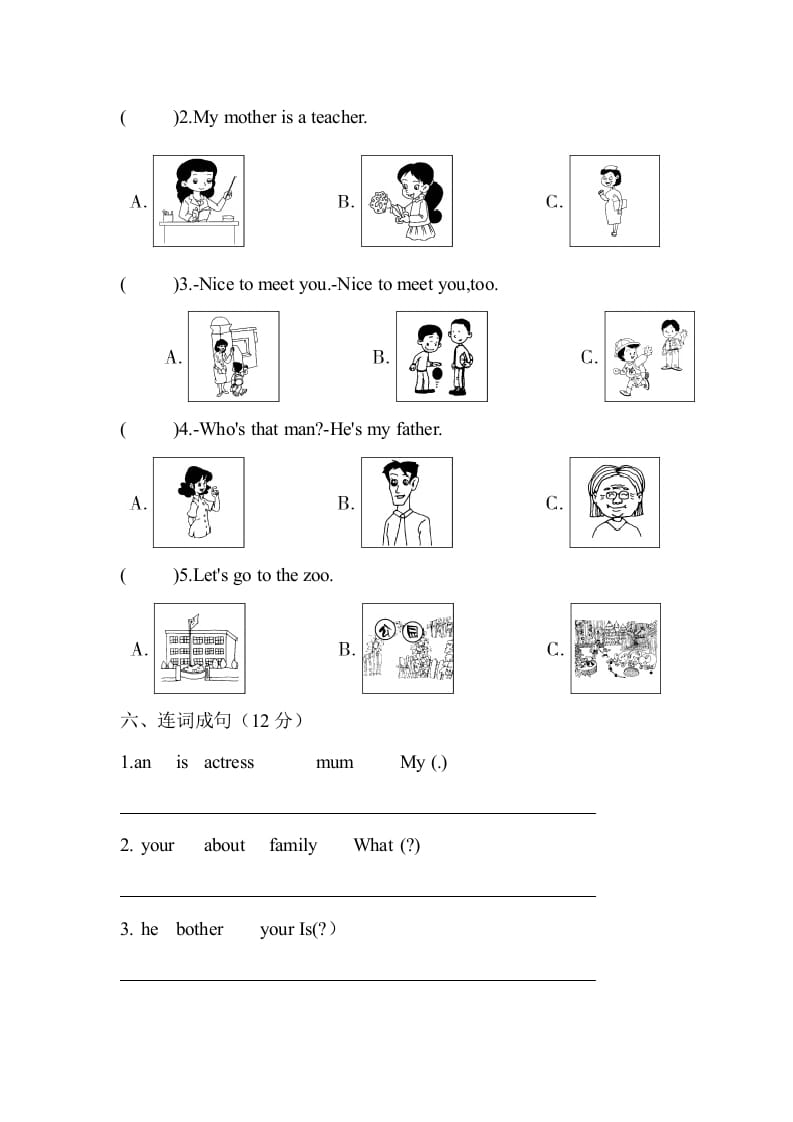 (　　)2.My mother is a teacher.

A.　　B.　　C.

(　　)3.-Nice to meet you.-Nice to meet you,too.

A.　　B.　　C.

(　　)4.-Who's that man?-He's my father.

A.　　B.　　C.

(　　)5.Let's go to the zoo.

A.　　B.　　C.

六、连词成句（12 分）

1.an　is　actress　mum　My (.)

2. your　about　family　What (?)

3. he　bother　your Is(?）